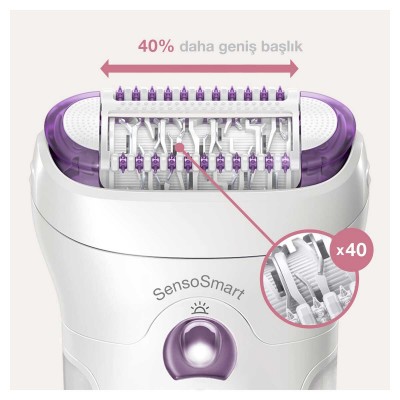 40% daha geniş başlık

x40

SensoSmart